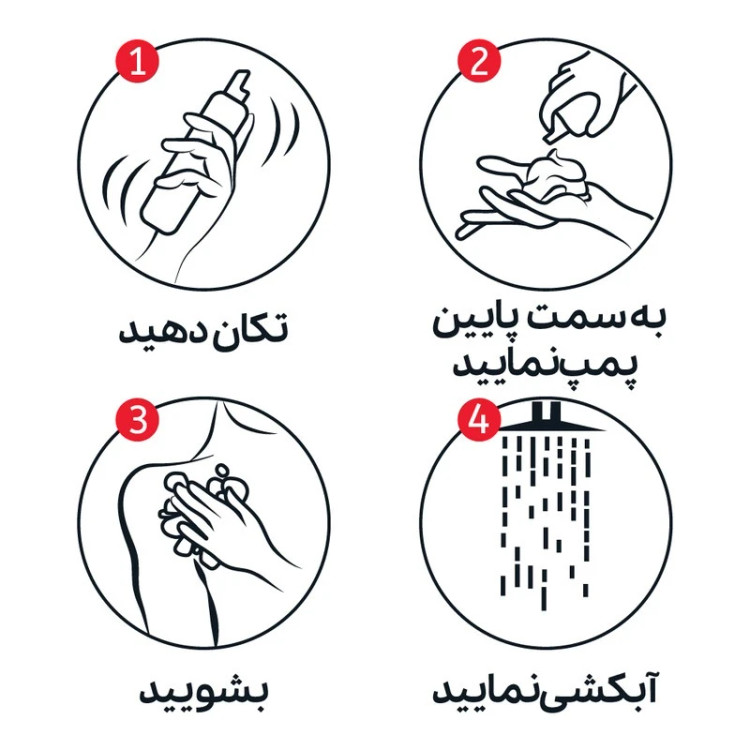 1
تکان دهید

2
به سمت پایین پمپ نمایید

3
بشویید

4
آبکشی نمایید