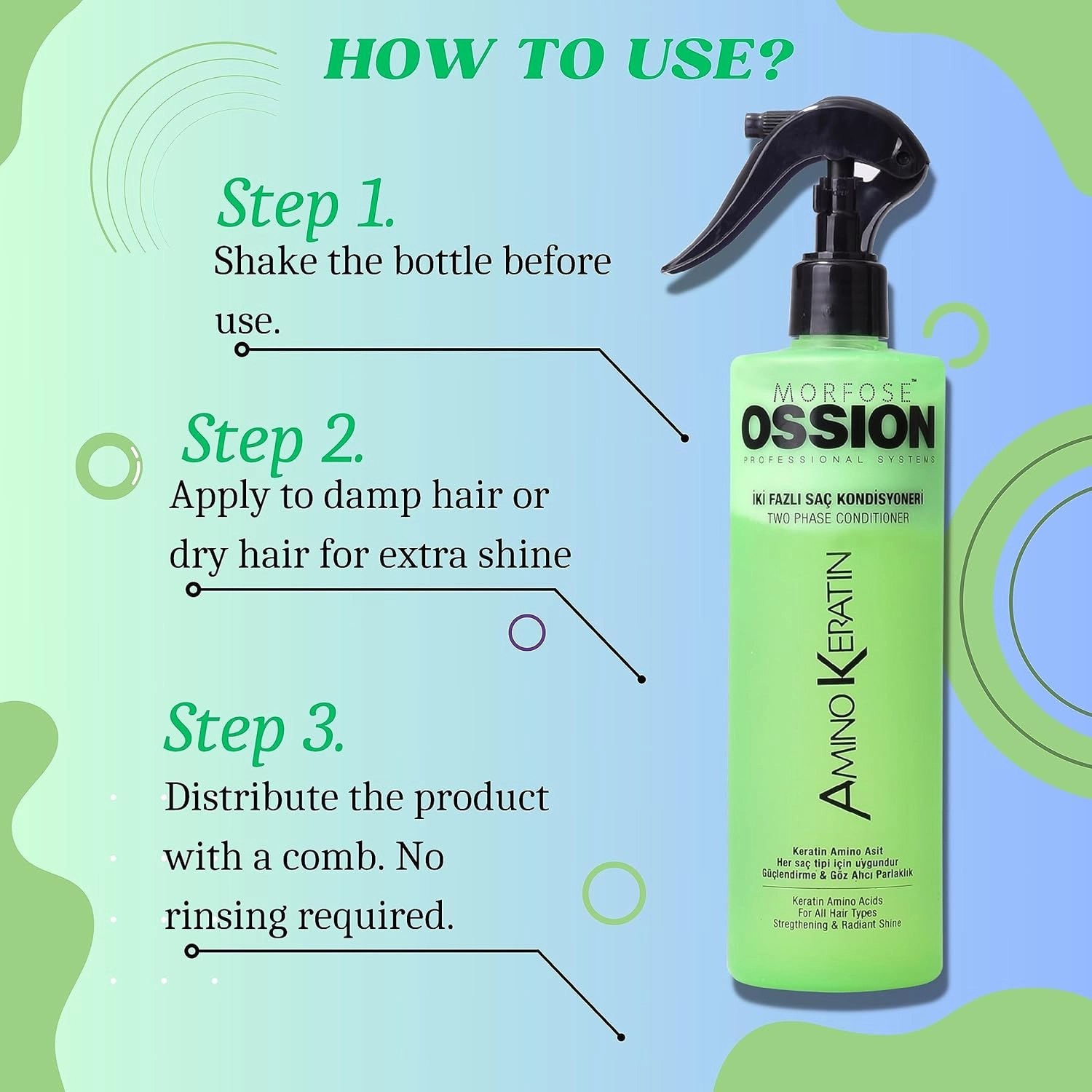 HOW TO USE?

Step 1.
Shake the bottle before use.

Step 2.
Apply to damp hair or dry hair for extra shine

Step 3.
Distribute the product with a comb. No rinsing required.

MORFOSE™
OSSION
PROFESSIONAL SYSTEMS

İKİ FAZLI SAÇ KONDİSYONERİ
TWO PHASE CONDITIONER

AMINO KERATIN

Keratin Amino Asit
Her saç tipi için uygundur
Güçlendirme & Göz Alıcı Parlaklık

Keratin Amino Acids
For All Hair Types
Stregthening & Radiant Shine