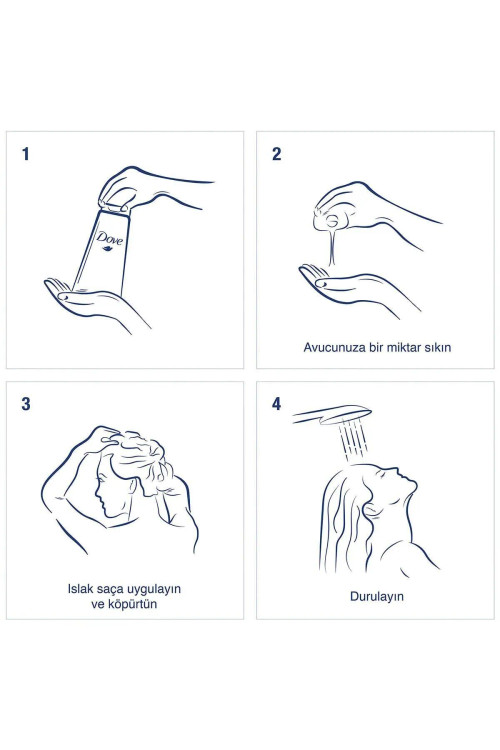 1

Dove

2

Avucunuza bir miktar sıkın

3

Islak saça uygulayın ve köpürtün

4

Durulayın